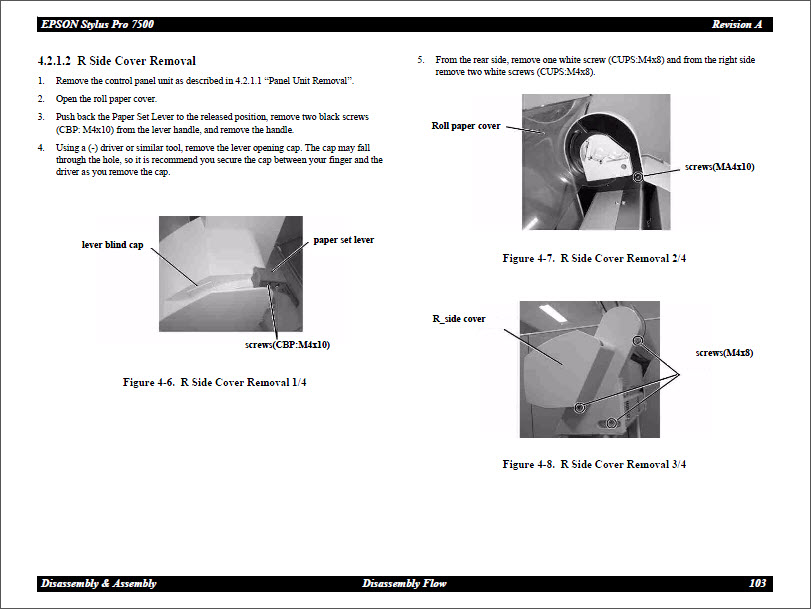 EPSON Stylus Pro 7500

Revision A

4.2.1.2 R Side Cover Removal

1. Remove the control panel unit as described in 4.2.1.1 "Panel Unit Removal".

2. Open the roll paper cover.

3. Push back the Paper Set Lever to the released position, remove two black screws (CBP: M4x10) from the lever handle, and remove the handle.

4. Using a (-) driver or similar tool, remove the lever opening cap. The cap may fall through the hole, so it is recommend you secure the cap between your finger and the driver as you remove the cap.

lever blind cap

paper set lever

screws(CBP:M4x10)

Figure 4-6. R Side Cover Removal 1/4

5. From the rear side, remove one white screw (CUPS:M4x8) and from the right side remove two white screws (CUPS:M4x8).

Roll paper cover

screws(MA4x10)

Figure 4-7. R Side Cover Removal 2/4

R_side cover

screws(M4x8)

Figure 4-8. R Side Cover Removal 3/4

Disassembly & Assembly

Disassembly Flow

103